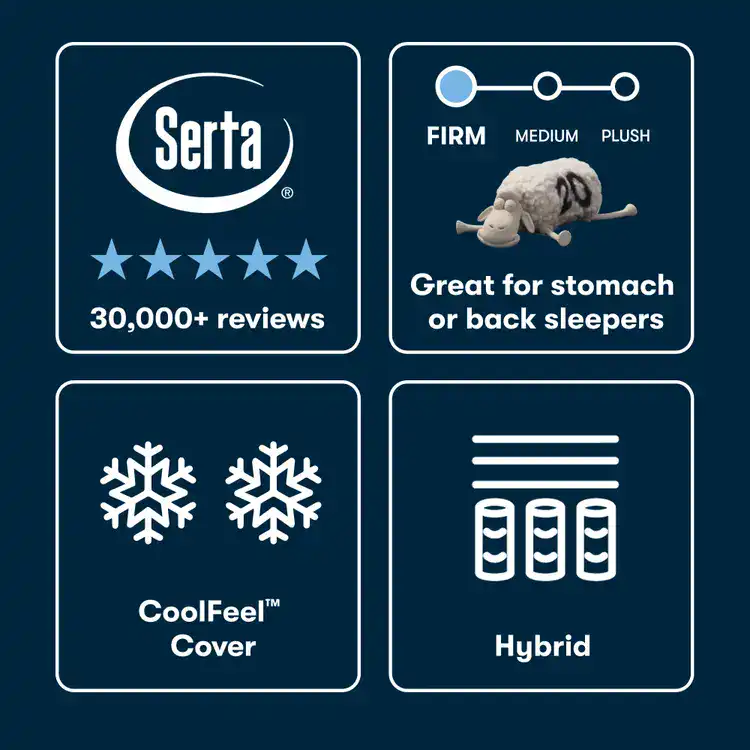 Serta®

30,000+ reviews

FIRM MEDIUM PLUSH

20

Great for stomach or back sleepers

CoolFeel™ Cover

Hybrid