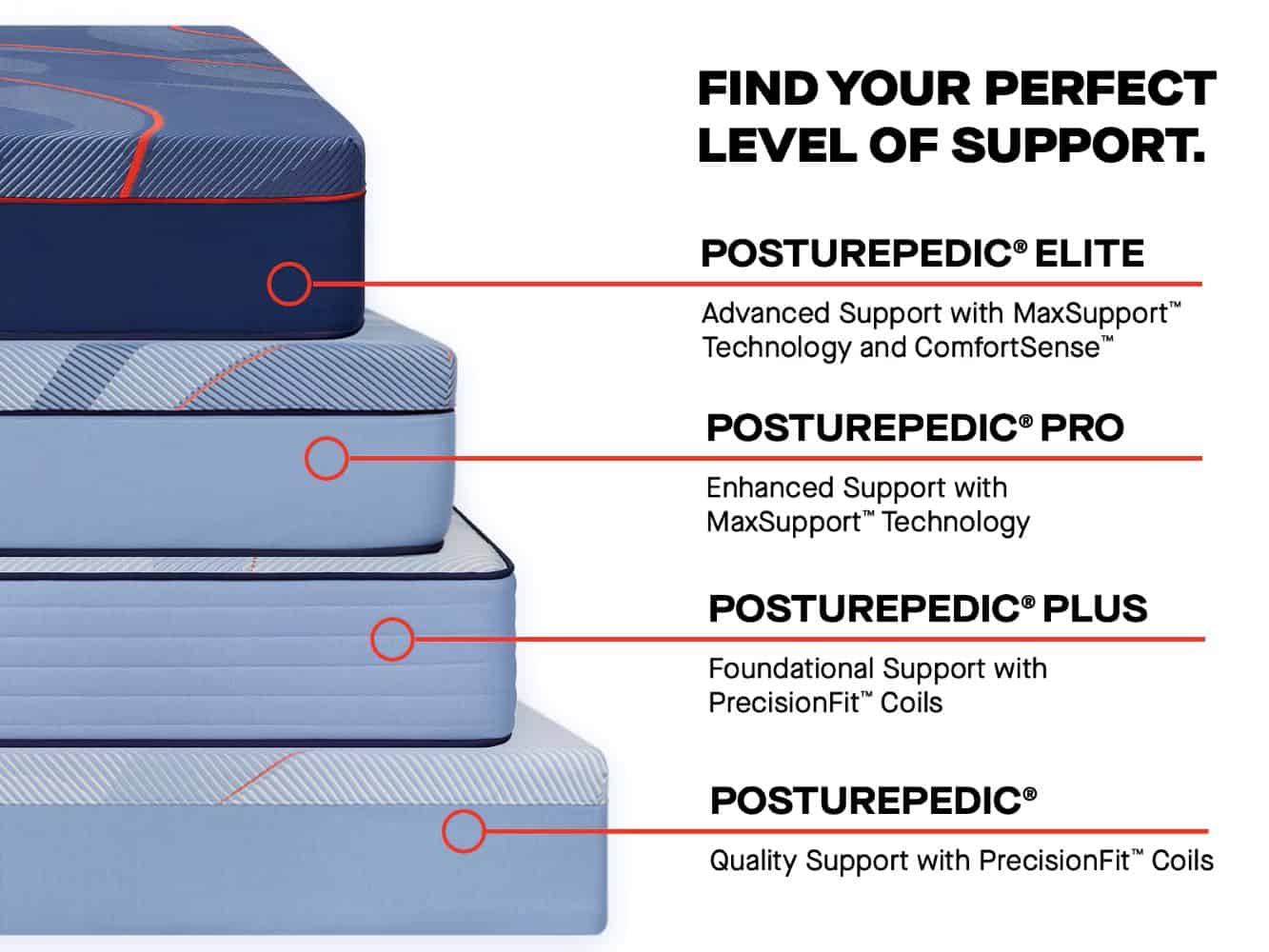 FIND YOUR PERFECT LEVEL OF SUPPORT.

POSTUREPEDIC® ELITE

Advanced Support with MaxSupport™ Technology and ComfortSense™

POSTUREPEDIC® PRO

Enhanced Support with MaxSupport™ Technology

POSTUREPEDIC® PLUS

Foundational Support with PrecisionFit™ Coils

POSTUREPEDIC®

Quality Support with PrecisionFit™ Coils