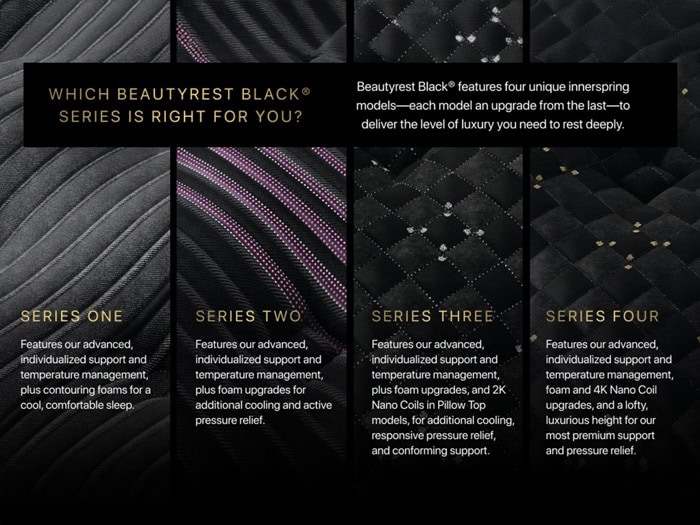 WHICH BEAUTYREST BLACK® SERIES IS RIGHT FOR YOU?

Beautyrest Black® features four unique innerspring models—each model an upgrade from the last—to deliver the level of luxury you need to rest deeply.

SERIES ONE

Features our advanced, individualized support and temperature management, plus contouring foams for a cool, comfortable sleep.

SERIES TWO

Features our advanced, individualized support and temperature management, plus foam upgrades for additional cooling and active pressure relief.

SERIES THREE

Features our advanced, individualized support and temperature management, plus foam upgrades, and 2K Nano Coils in Pillow Top models, for additional cooling, responsive pressure relief, and conforming support.

SERIES FOUR

Features our advanced, individualized support and temperature management, foam and 4K Nano Coil upgrades, and a lofty, luxurious height for our most premium support and pressure relief.